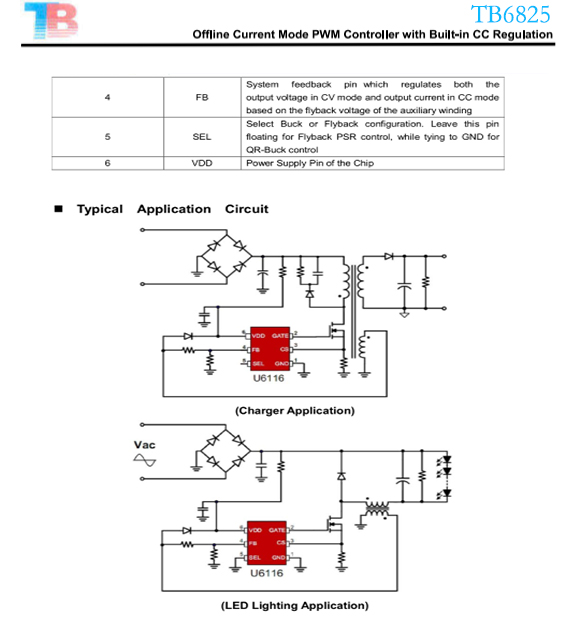 TB

TB6825

Offline Current Mode PWM Controller with Built-in CC Regulation

| 4 | FB | System feedback pin which regulates both the output voltage in CV mode and output current in CC mode based on the flyback voltage of the auxiliary winding |
|---|---|---|
| 5 | SEL | Select Buck or Flyback configuration. Leave this pin floating for Flyback PSR control, while tying to GND for QR-Buck control |
| 6 | VDD | Power Supply Pin of the Chip |

■ Typical Application Circuit

6 VDD GATE 2
4 FB CS 3
5 SEL GND 1
U6116

(Charger Application)

Vac

6 VDD GATE 2
4 FB CS 3
5 SEL GND 1
U6116

(LED Lighting Application)